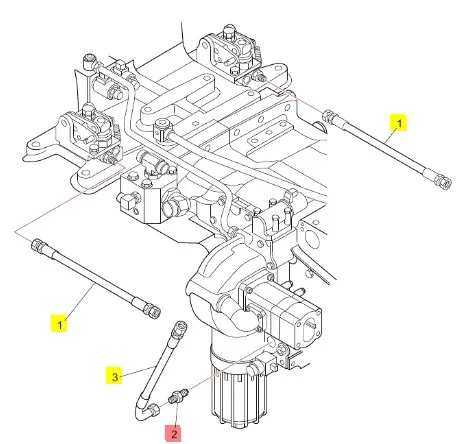 1
1
3
2